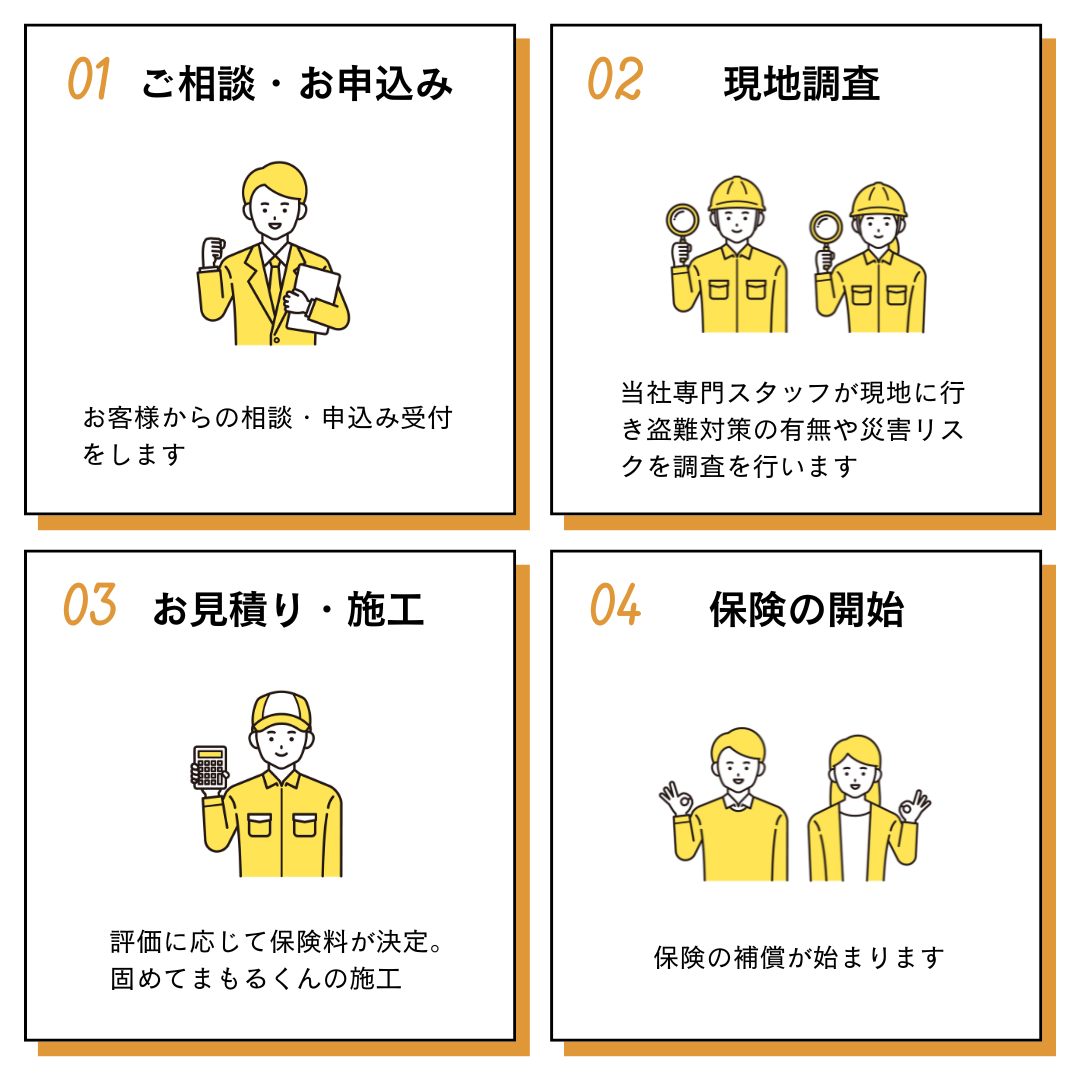 01 ご相談・お申込み

お客様からの相談・申込み受付をします

02 現地調査

当社専門スタッフが現地に行き盗難対策の有無や災害リスクを調査を行います

03 お見積り・施工

評価に応じて保険料が決定。固めてまもるくんの施工

04 保険の開始

保険の補償が始まります